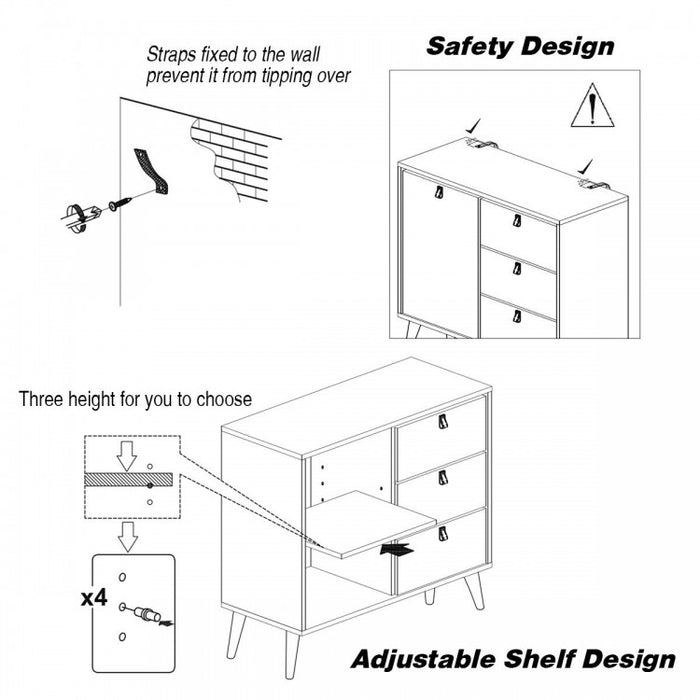 Straps fixed to the wall prevent it from tipping over

Safety Design

Three height for you to choose

x4

Adjustable Shelf Design